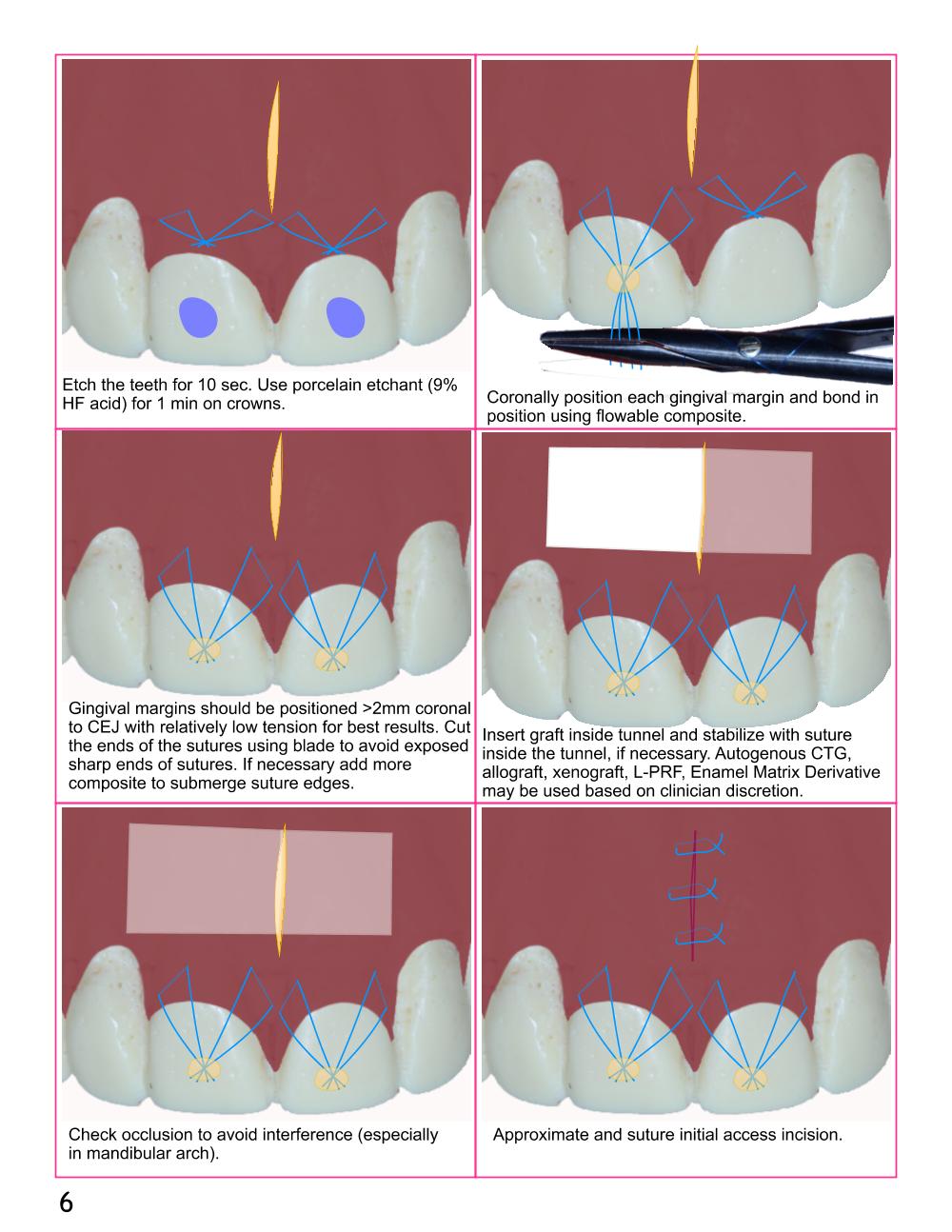 Etch the teeth for 10 sec. Use porcelain etchant (9% HF acid) for 1 min on crowns.

Coronally position each gingival margin and bond in position using flowable composite.

Gingival margins should be positioned >2mm coronal to CEJ with relatively low tension for best results. Cut the ends of the sutures using blade to avoid exposed sharp ends of sutures. If necessary add more composite to submerge suture edges.

Insert graft inside tunnel and stabilize with suture inside the tunnel, if necessary. Autogenous CTG, allograft, xenograft, L-PRF, Enamel Matrix Derivative may be used based on clinician discretion.

Check occlusion to avoid interference (especially in mandibular arch).

Approximate and suture initial access incision.

6